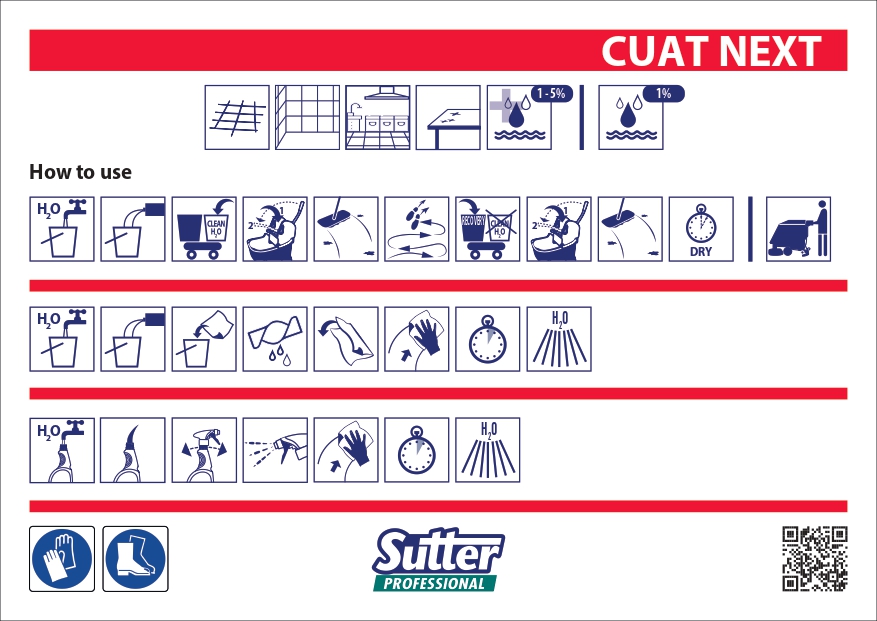 CUAT NEXT

1 - 5%

1%

How to use

$H_2O$

CLEAN $H_2O$

2 1

RECOVERY CLEAN $H_2O$

2 1

DRY

$H_2O$

$H_2O$

$H_2O$

$H_2O$

Sutter PROFESSIONAL